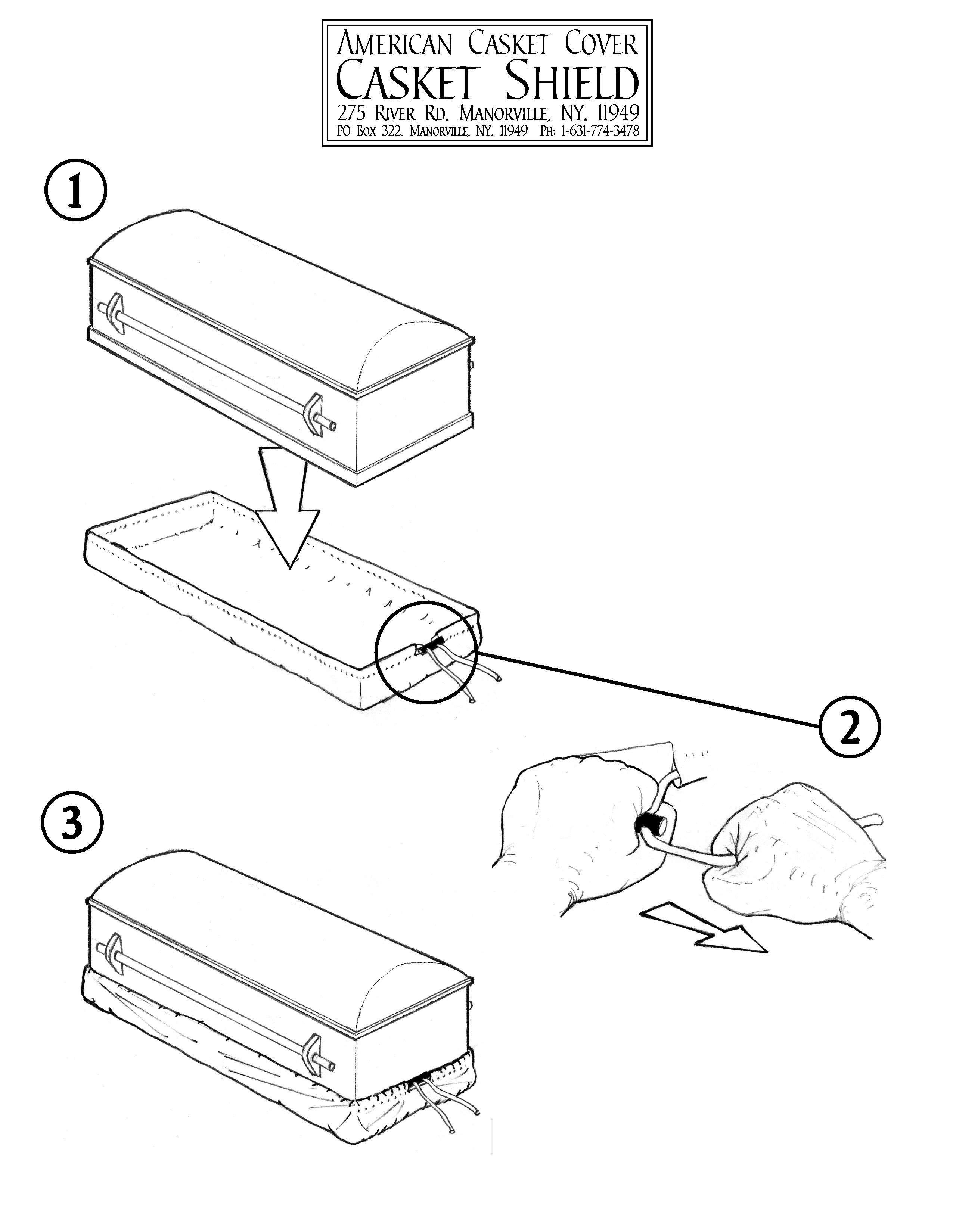 American Casket Cover
Casket Shield
275 River Rd. Manorville, NY. 11949
PO Box 322. Manorville, NY. 11949 Ph: 1-631-774-3478

1

2

3